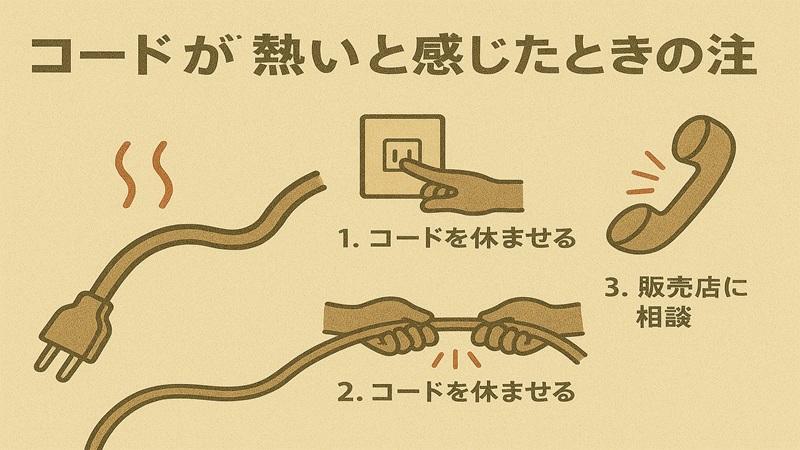 コードが 熱いと感じたときの注

1. コードを休ませる

2. コードを休ませる

3. 販売店に相談