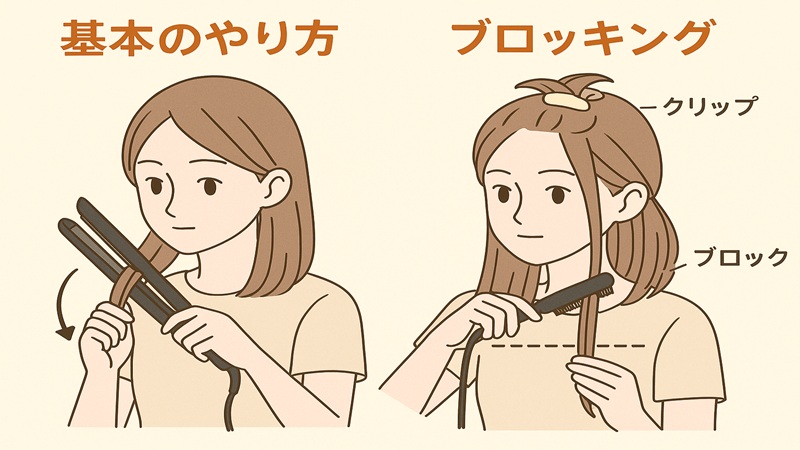 基本のやり方

ブロッキング

クリップ

ブロック