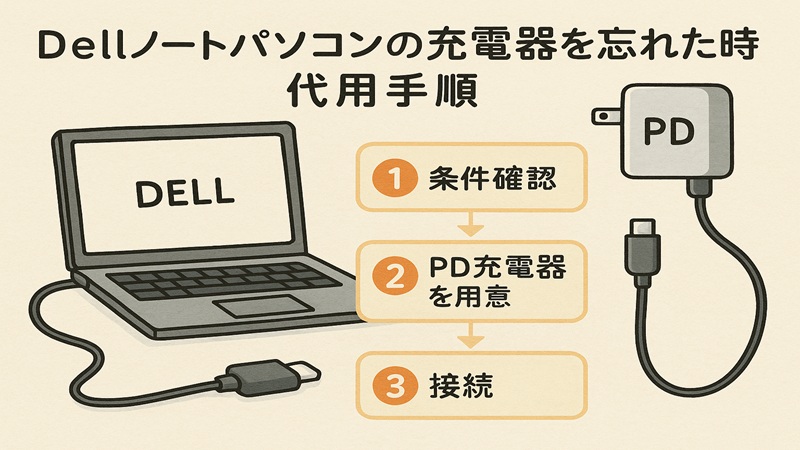 Dellノートパソコンの充電器を忘れた時
代用手順

DELL

1 条件確認

2 PD充電器を用意

3 接続

PD