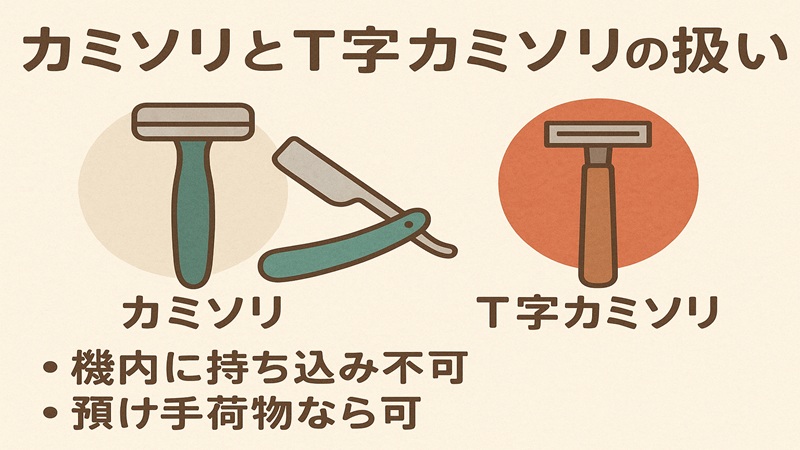 カミソリとT字カミソリの扱い

カミソリ

T字カミソリ

• 機内に持ち込み不可
• 預け手荷物なら可