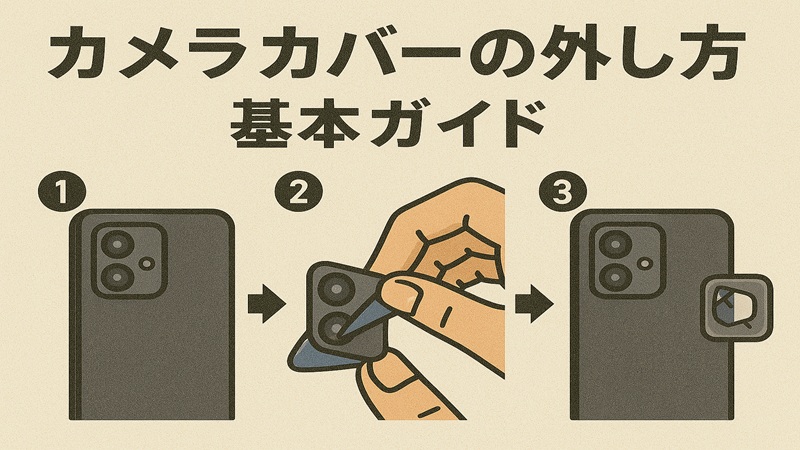 カメラカバーの外し方
基本ガイド

1

2

3