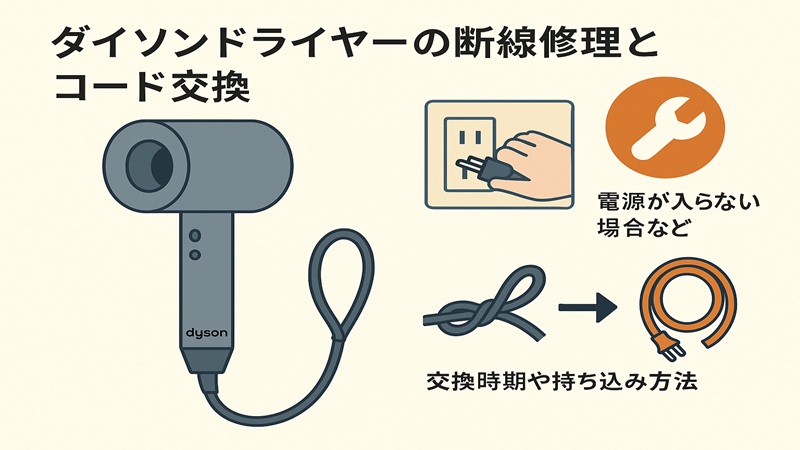 ダイソンドライヤーの断線修理とコード交換

dyson

電源が入らない場合など

交換時期や持ち込み方法