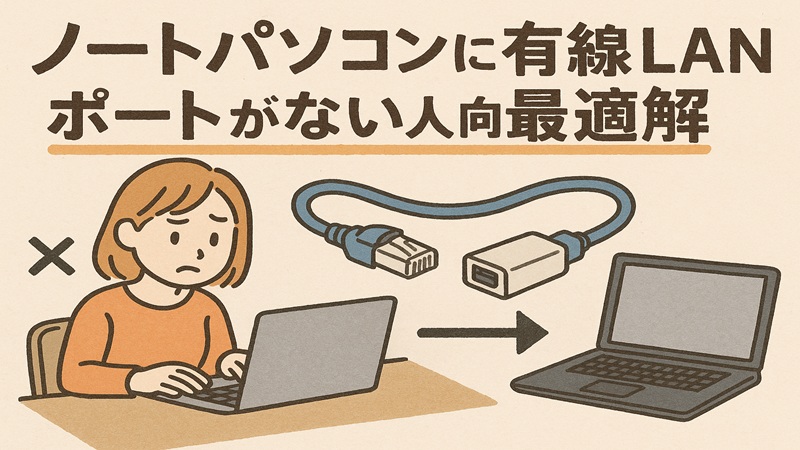 ノートパソコンに有線LAN
ポートがない人向最適解

×