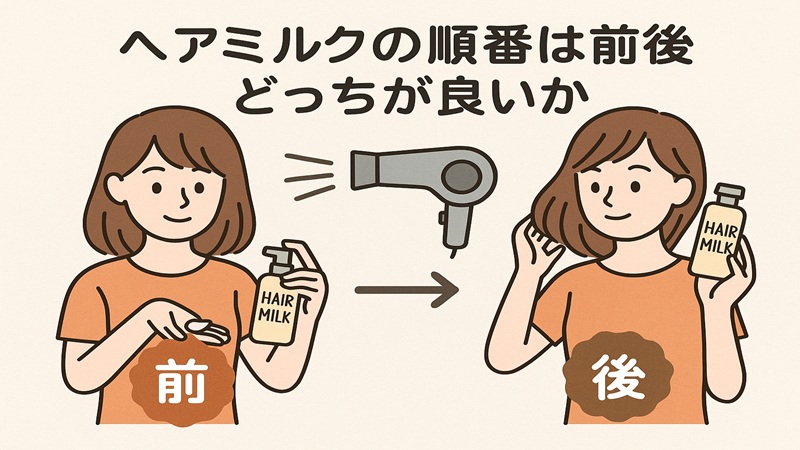 ヘアミルクの順番は前後
どっちが良いか

HAIR MILK

前

HAIR MILK

後