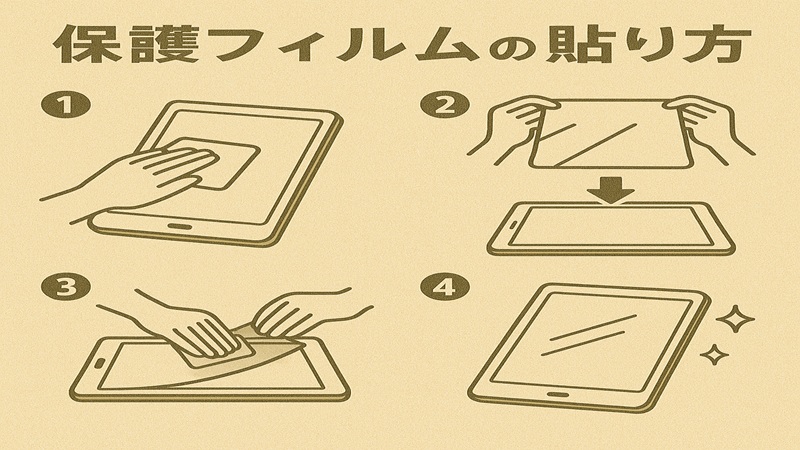 保護フィルムの貼り方

1

2

3

4