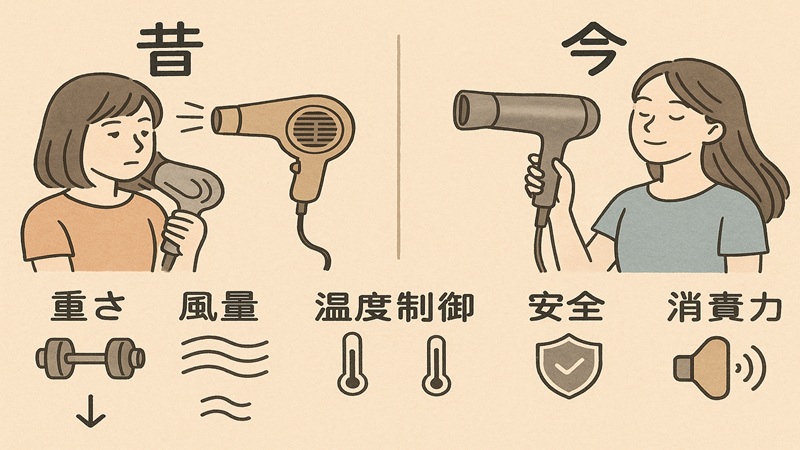 昔

今

重さ 風量 温度制御 安全 消費力