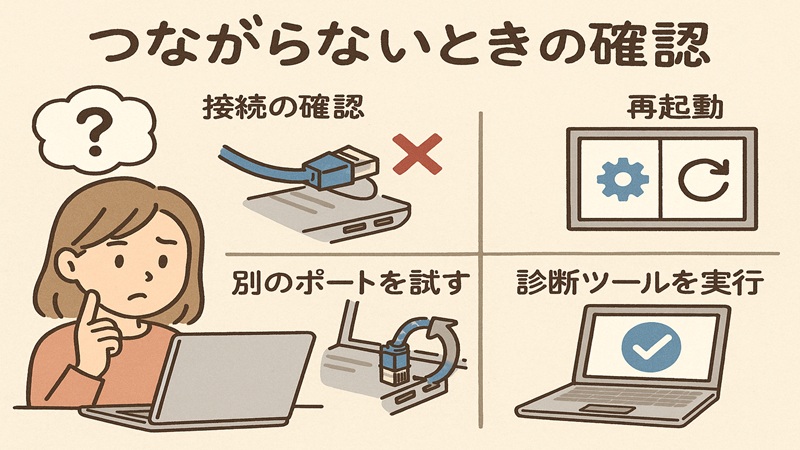 つながらないときの確認

?

接続の確認

再起動

別のポートを試す

診断ツールを実行