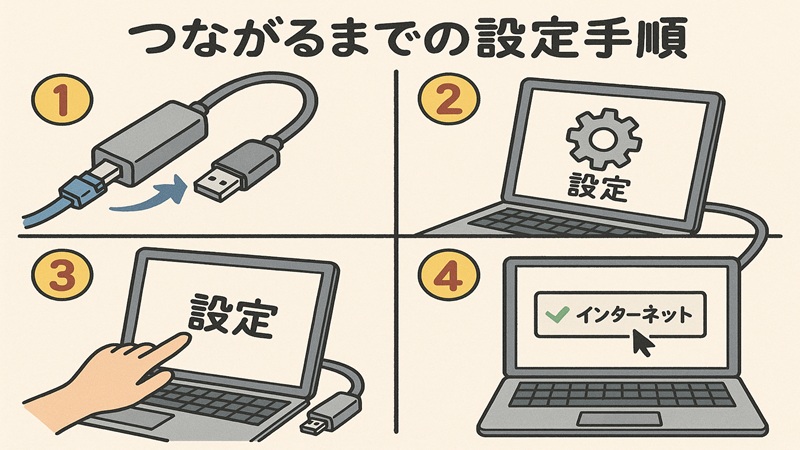 つながるまでの設定手順

1

2

設定

3

設定

4

インターネット