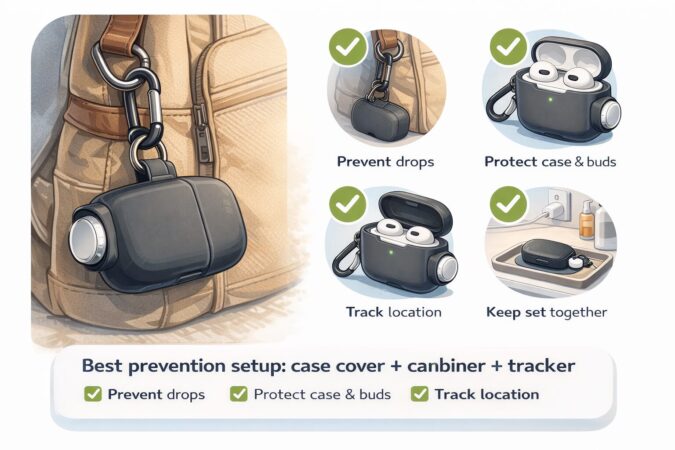 Prevent drops

Protect case & buds

Track location

Keep set together

Best prevention setup: case cover + canbiner + tracker

Prevent drops

Protect case & buds

Track location