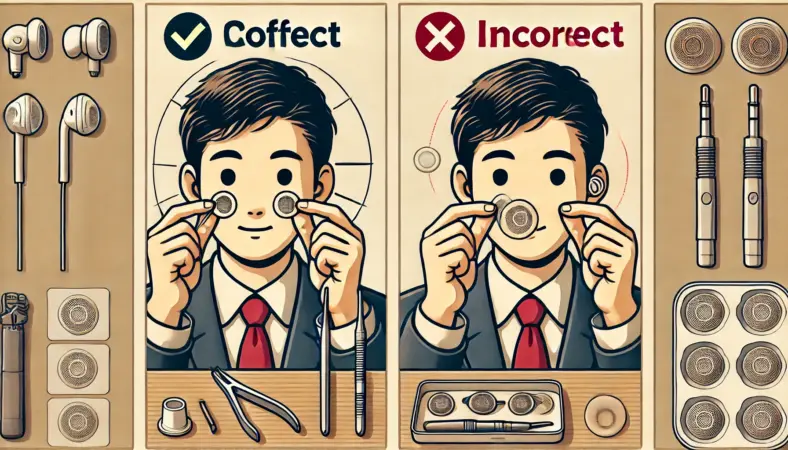 Coffect

Incorect