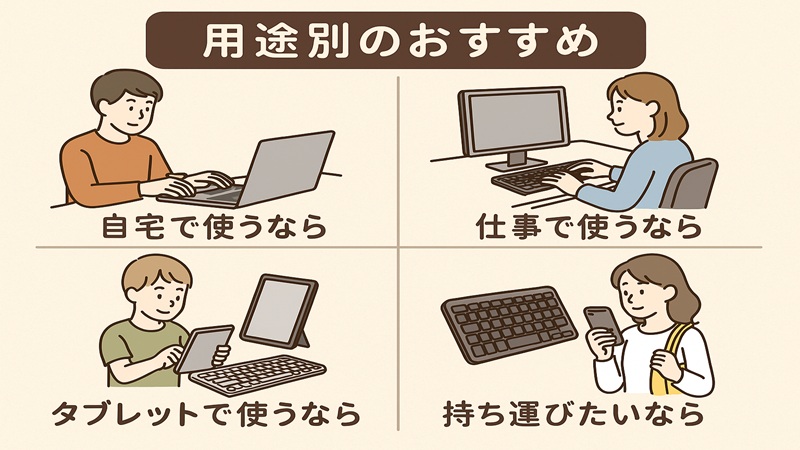 用途別のおすすめ

自宅で使うなら

仕事で使うなら

タブレットで使うなら

持ち運びたいなら