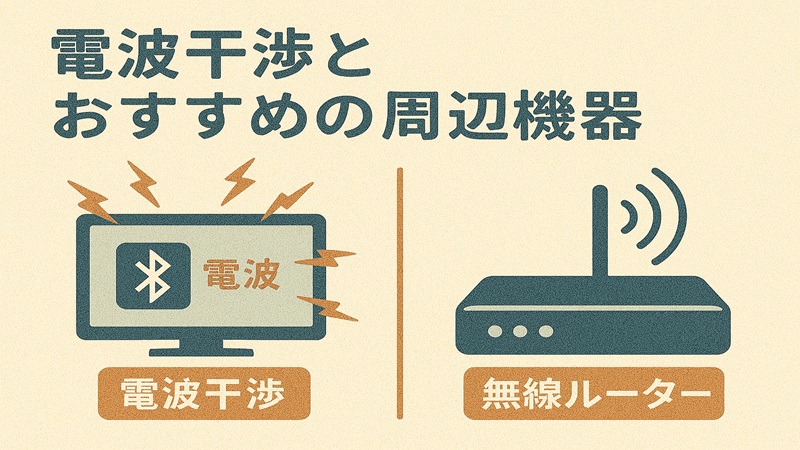 電波干渉と
おすすめの周辺機器

電波

電波干渉

無線ルーター