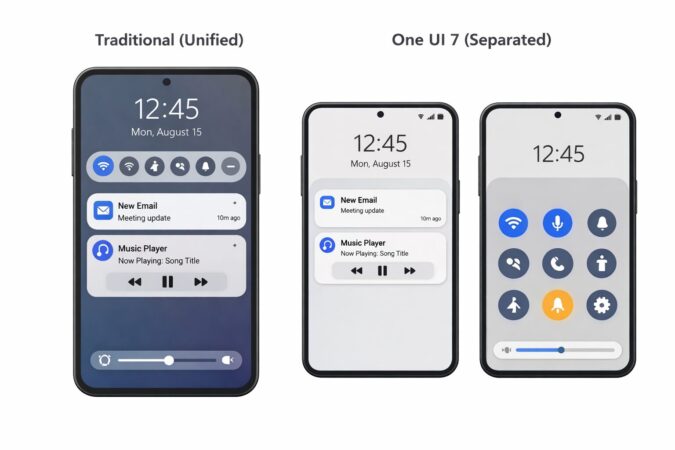 Traditional (Unified)

12:45
Mon, August 15

New Email
Meeting update
10m ago

Music Player
Now Playing: Song Title

One UI 7 (Separated)

12:45
Mon, August 15

New Email
Meeting update
10m ago

Music Player
Now Playing: Song Title

12:45